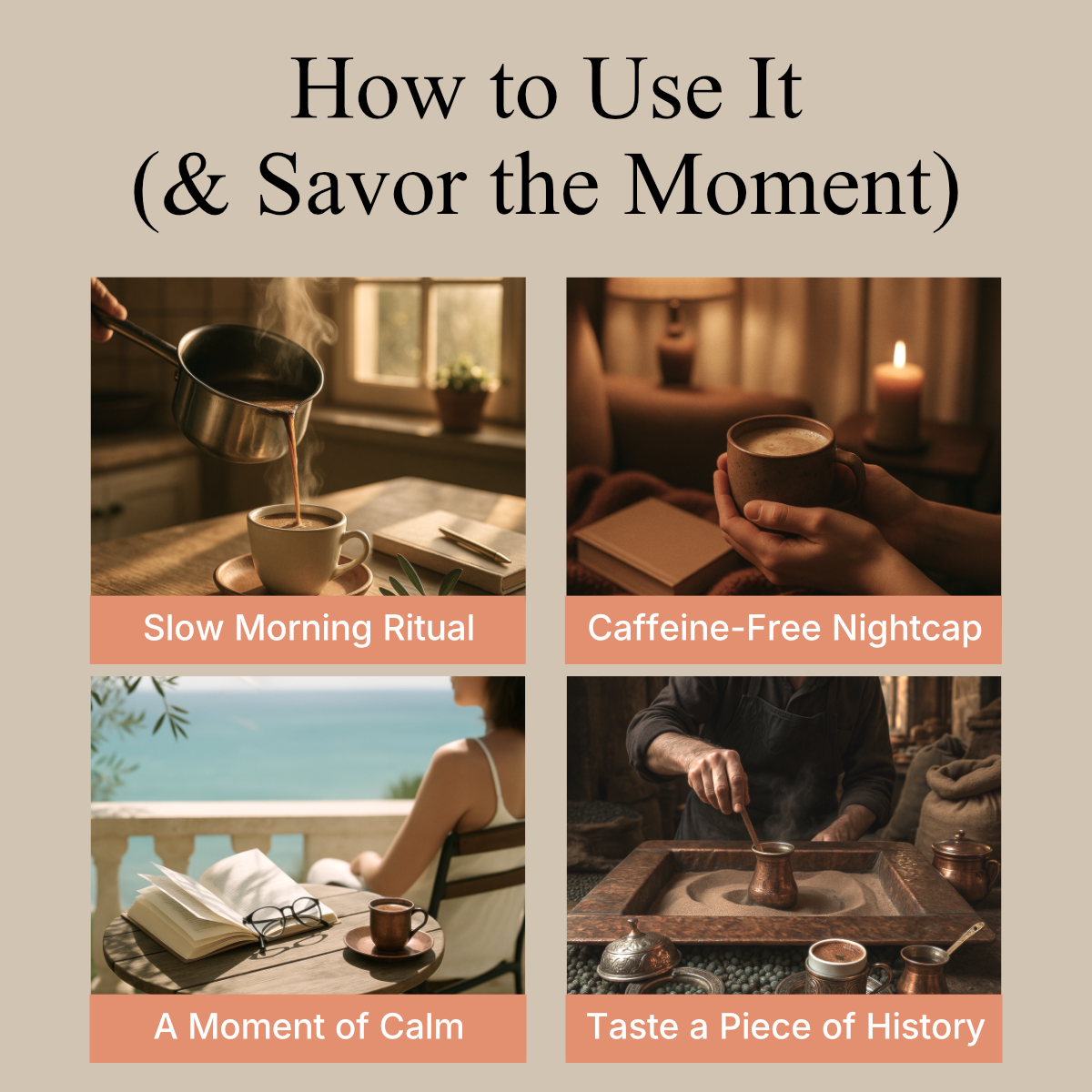 How to Use It
(& Savor the Moment)

Slow Morning Ritual

Caffeine-Free Nightcap

A Moment of Calm

Taste a Piece of History